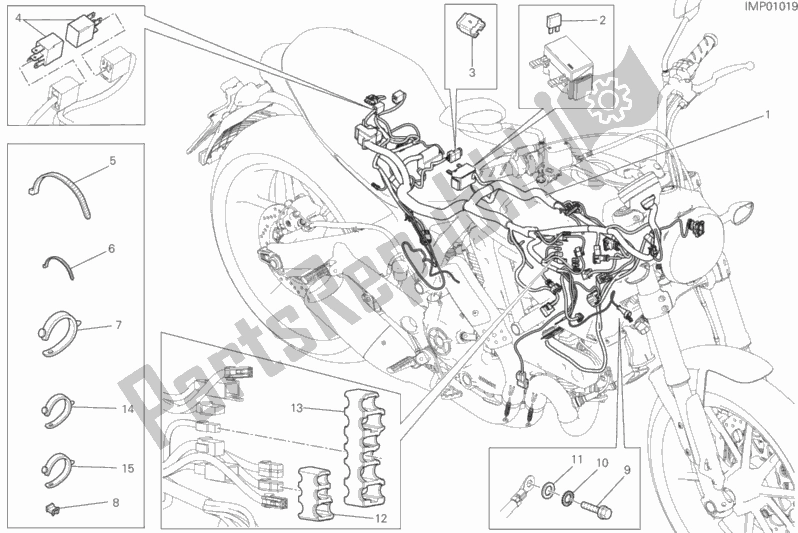 IMP01019

4
3
2
1
5
6
7
14
15
8
13
12
11
10
9

PartsRepublik